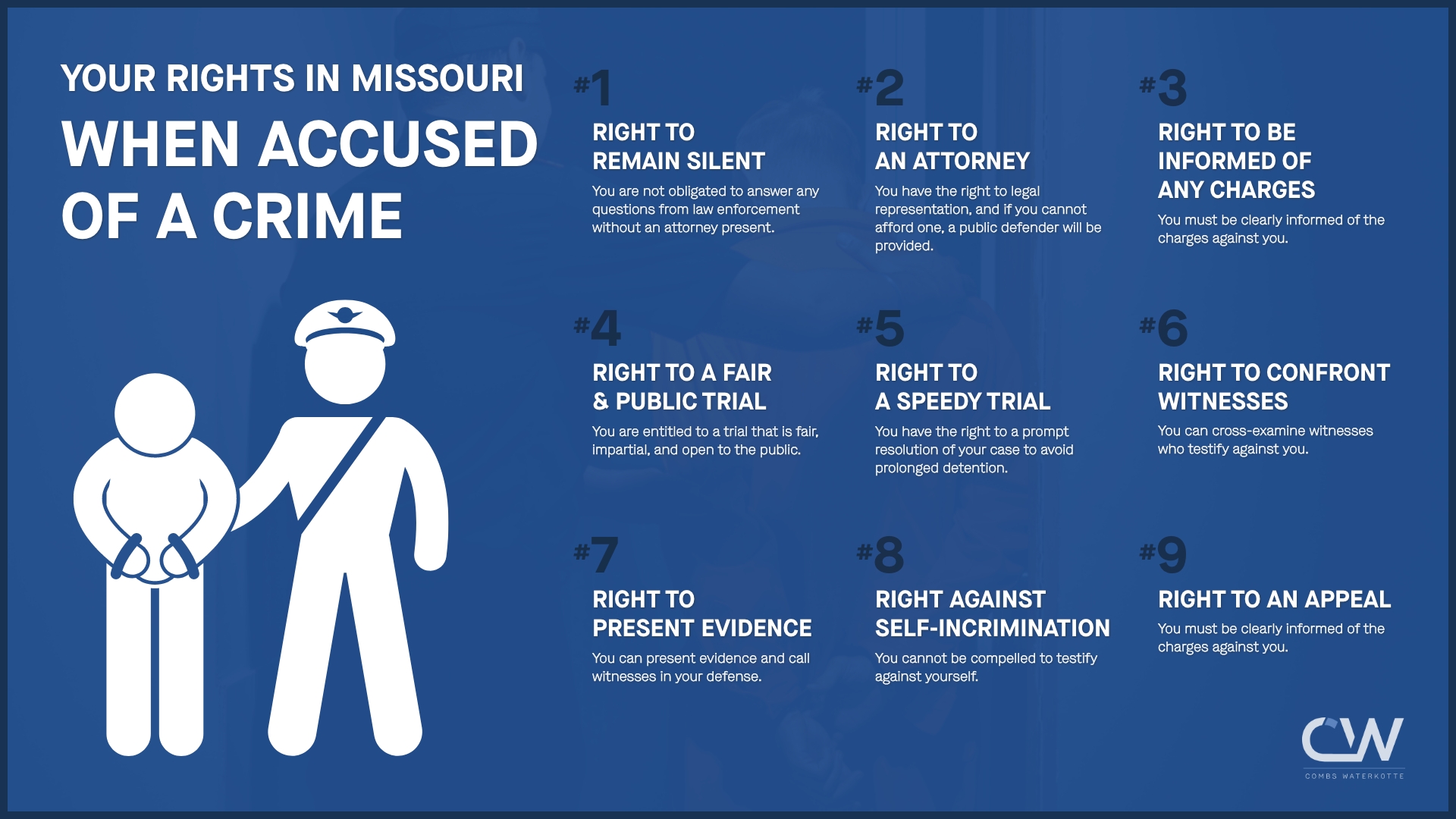 YOUR RIGHTS IN MISSOURI

WHEN ACCUSED OF A CRIME

#1
RIGHT TO REMAIN SILENT
You are not obligated to answer any questions from law enforcement without an attorney present.

#2
RIGHT TO AN ATTORNEY
You have the right to legal representation, and if you cannot afford one, a public defender will be provided.

#3
RIGHT TO BE INFORMED OF ANY CHARGES
You must be clearly informed of the charges against you.

#4
RIGHT TO A FAIR & PUBLIC TRIAL
You are entitled to a trial that is fair, impartial, and open to the public.

#5
RIGHT TO A SPEEDY TRIAL
You have the right to a prompt resolution of your case to avoid prolonged detention.

#6
RIGHT TO CONFRONT WITNESSES
You can cross-examine witnesses who testify against you.

#7
RIGHT TO PRESENT EVIDENCE
You can present evidence and call witnesses in your defense.

#8
RIGHT AGAINST SELF-INCRIMINATION
You cannot be compelled to testify against yourself.

#9
RIGHT TO AN APPEAL
You must be clearly informed of the charges against you.

CW
COMBS WATERKOTTE